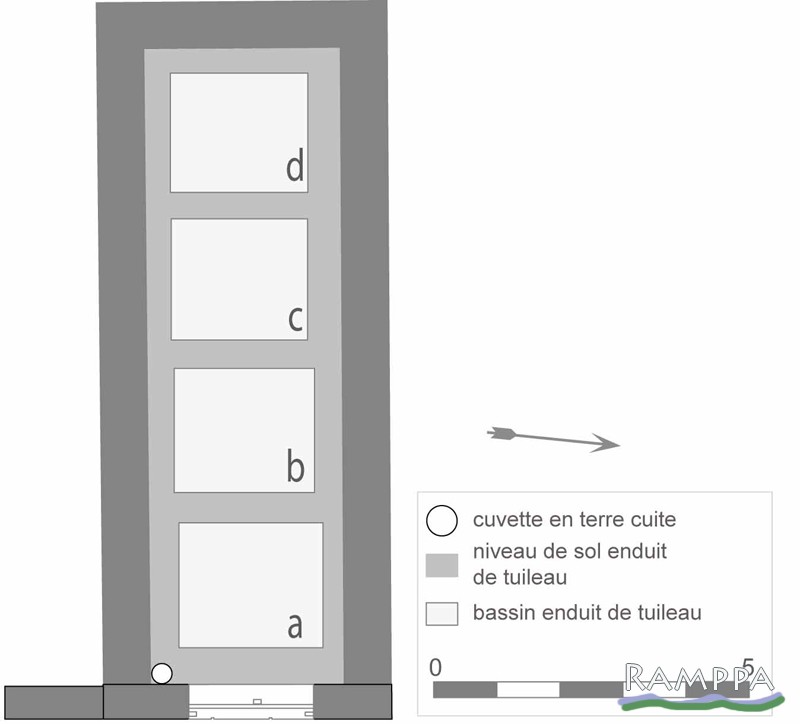 d

c

b

a

cuvette en terre cuite

niveau de sol enduit de tuileau

bassin enduit de tuileau

0

5

RAMPPA